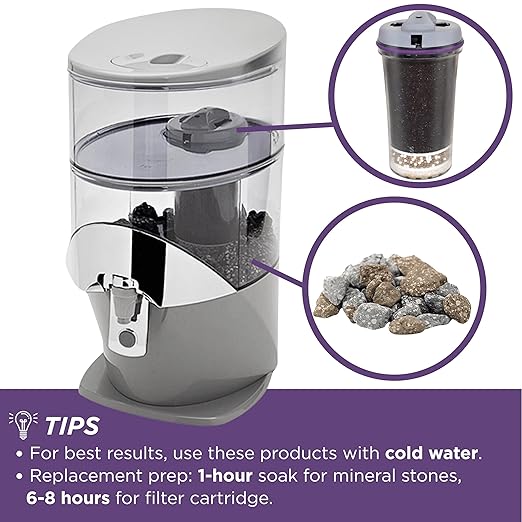 TIPS

• For best results, use these products with cold water.
• Replacement prep: 1-hour soak for mineral stones, 6-8 hours for filter cartridge.